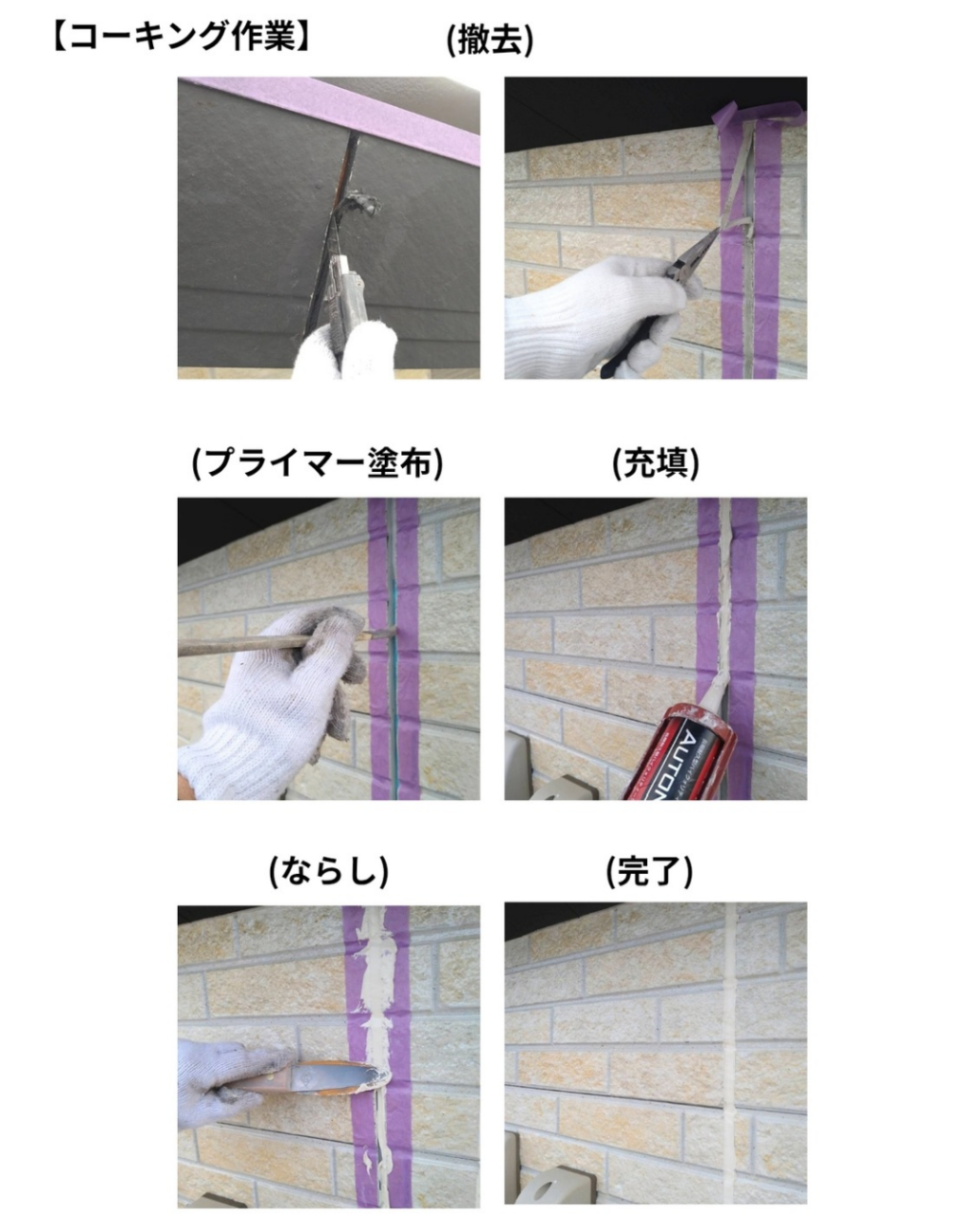 【コーキング作業】

(撤去)

(プライマー塗布)

(充填)

AUTON

(ならし)

(完了)